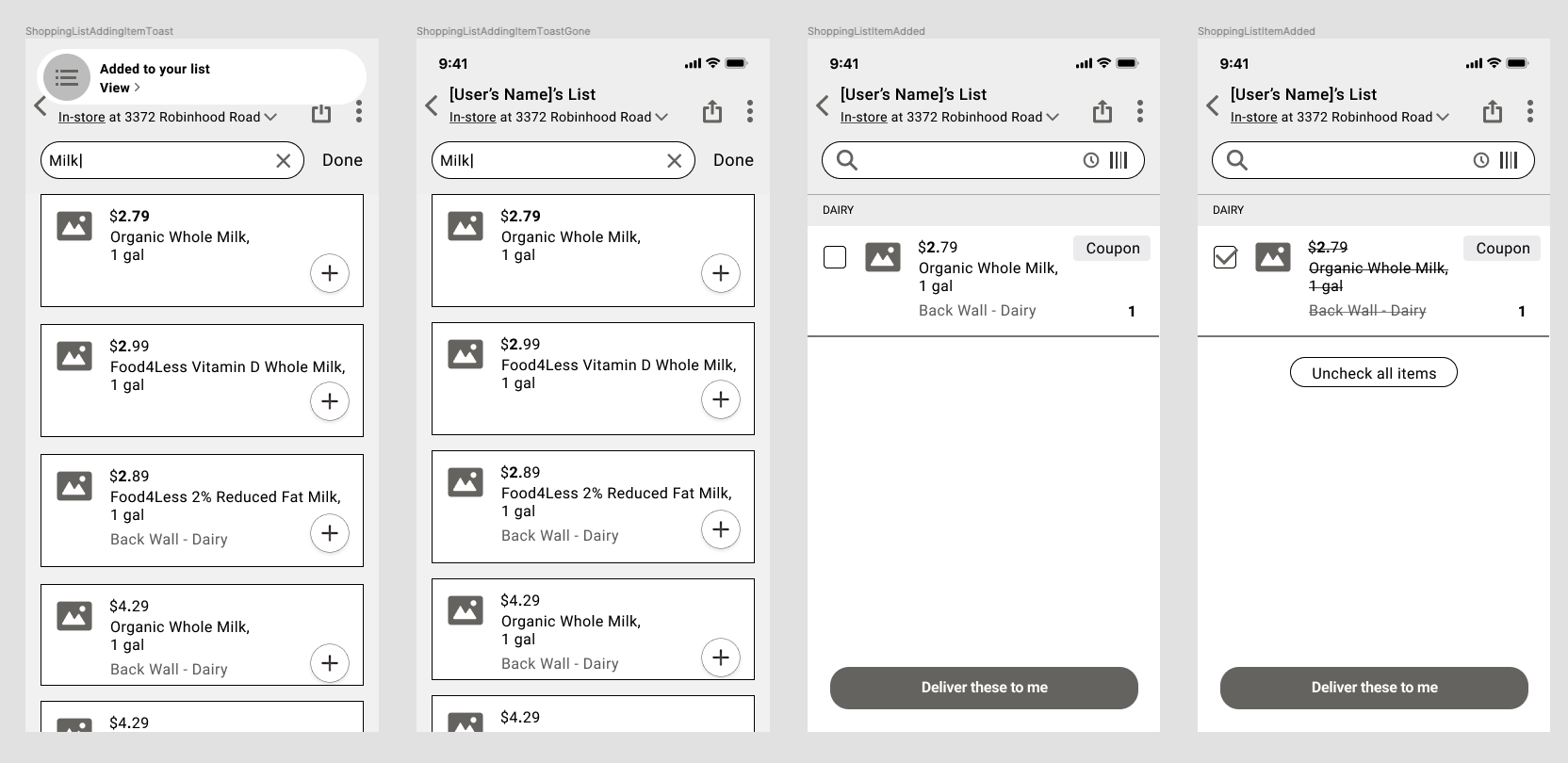 ShoppingListAddingItemToast

Added to your list
View >

In-store at 3372 Robinhood Road

Milk|

Done

$2.79
Organic Whole Milk, 1 gal

$2.99
Food4Less Vitamin D Whole Milk, 1 gal

$2.89
Food4Less 2% Reduced Fat Milk, 1 gal
Back Wall - Dairy

$4.29
Organic Whole Milk, 1 gal
Back Wall - Dairy

$4.29

ShoppingListAddingItemToastGone

9:41

[User's Name]'s List
In-store at 3372 Robinhood Road

Milk|

Done

$2.79
Organic Whole Milk, 1 gal

$2.99
Food4Less Vitamin D Whole Milk, 1 gal

$2.89
Food4Less 2% Reduced Fat Milk, 1 gal
Back Wall - Dairy

$4.29
Organic Whole Milk, 1 gal
Back Wall - Dairy

$4.29

ShoppingListItemAdded

9:41

[User's Name]'s List
In-store at 3372 Robinhood Road

DAIRY

$2.79
Organic Whole Milk, 1 gal
Back Wall - Dairy

Coupon

1

Deliver these to me

ShoppingListItemAdded

9:41

[User's Name]'s List
In-store at 3372 Robinhood Road

DAIRY

$2.79
Organic Whole Milk, 1 gal
Back Wall - Dairy

Coupon

1

Uncheck all items

Deliver these to me